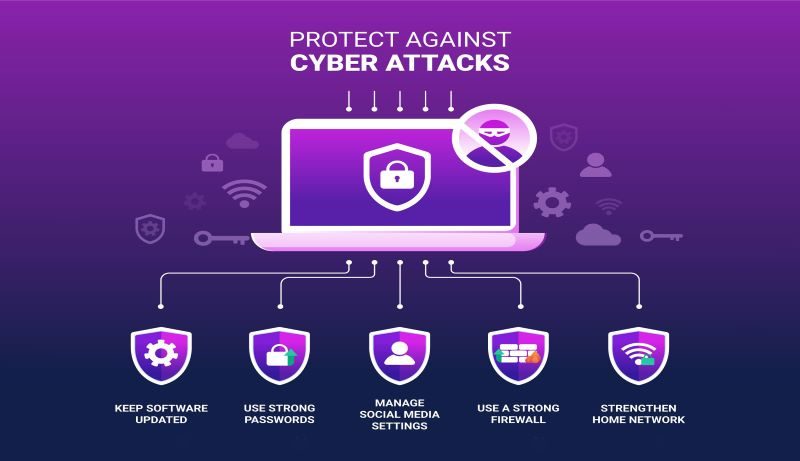 PROTECT AGAINST
CYBER ATTACKS

KEEP SOFTWARE UPDATED

USE STRONG PASSWORDS

MANAGE SOCIAL MEDIA SETTINGS

USE A STRONG FIREWALL

STRENGTHEN HOME NETWORK